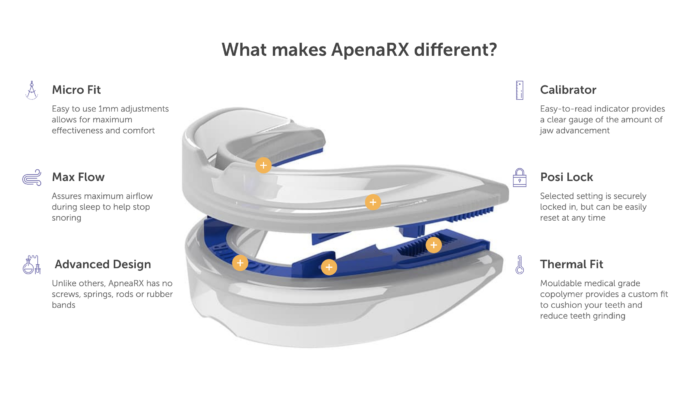 What makes ApenaRX different?

Micro Fit

Easy to use 1mm adjustments allows for maximum effectiveness and comfort

Max Flow

Assures maximum airflow during sleep to help stop snoring

Advanced Design

Unlike others, ApneaRX has no screws, springs, rods or rubber bands

Calibrator

Easy-to-read indicator provides a clear gauge of the amount of jaw advancement

Posi Lock

Selected setting is securely locked in, but can be easily reset at any time

Thermal Fit

Mouldable medical grade copolymer provides a custom fit to cushion your teeth and reduce teeth grinding